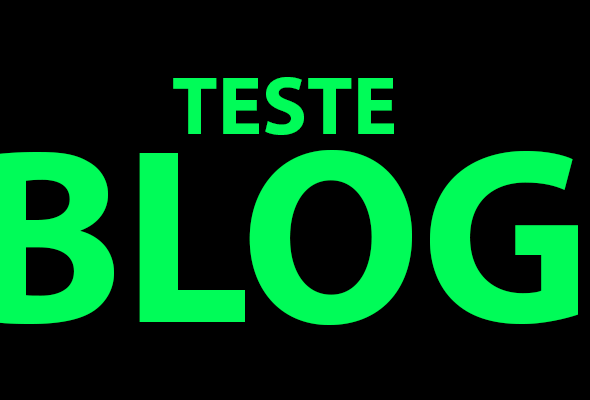 TESTE
BLOG